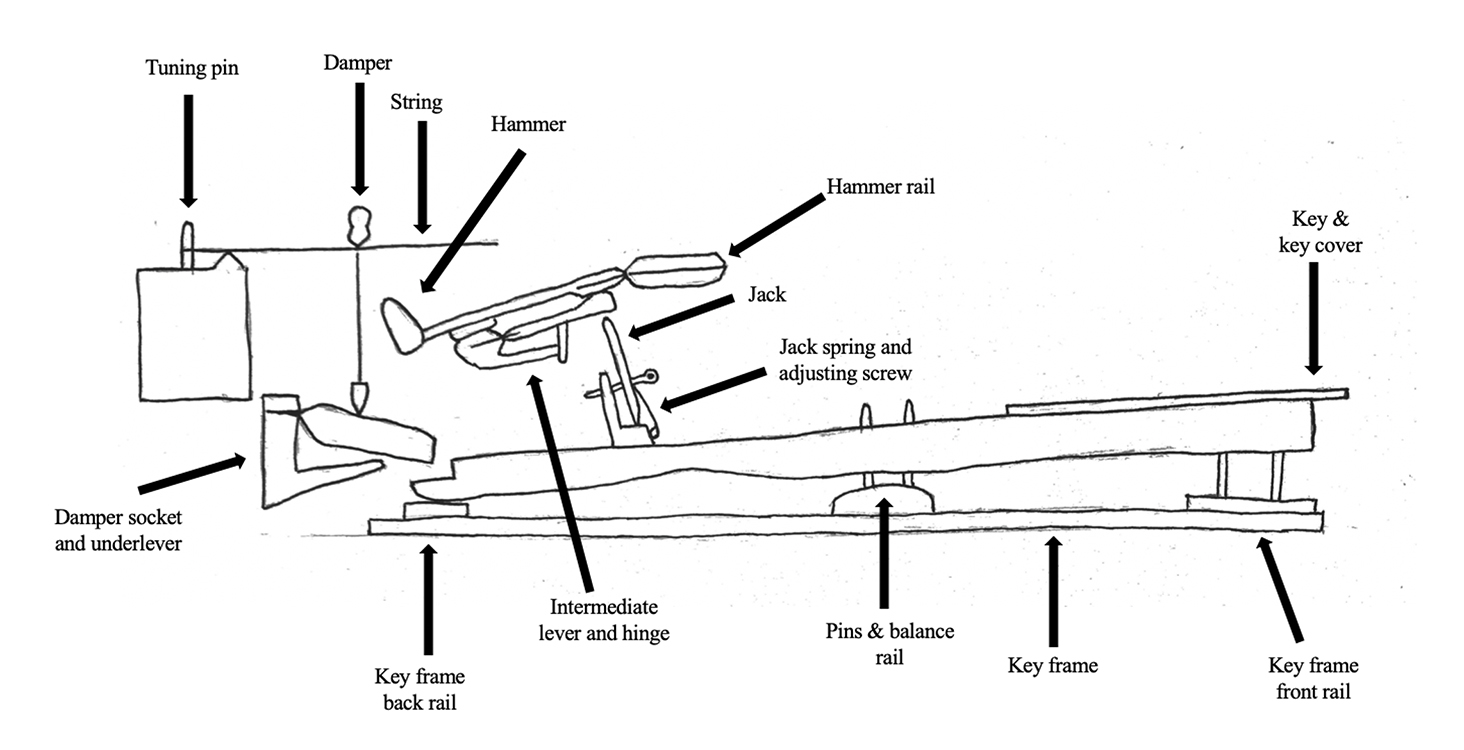 Tuning pin

Damper

String

Hammer

Hammer rail

Key & key cover

Jack

Jack spring and adjusting screw

Damper socket and underlever

Intermediate lever and hinge

Pins & balance rail

Key frame back rail

Key frame

Key frame front rail